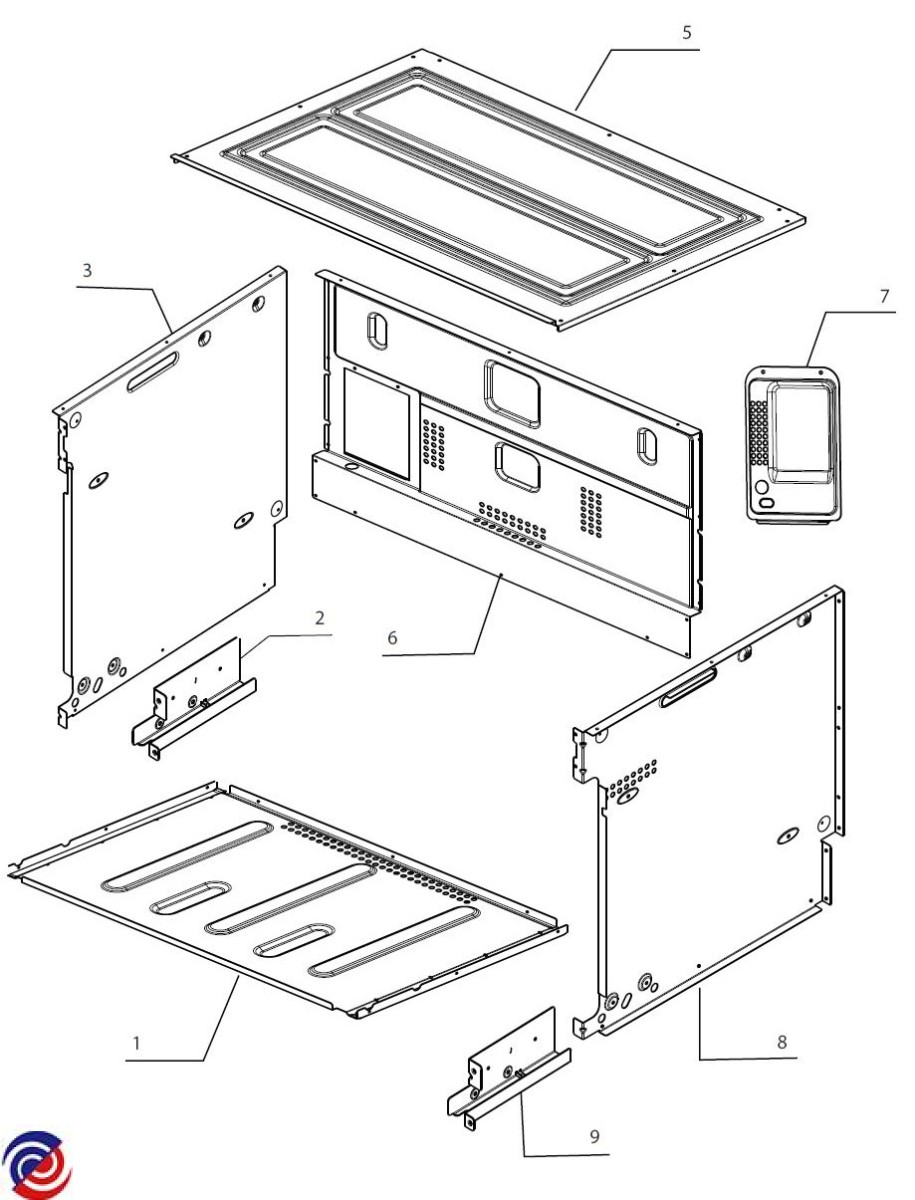 5
3
7
2
6
1
8
9